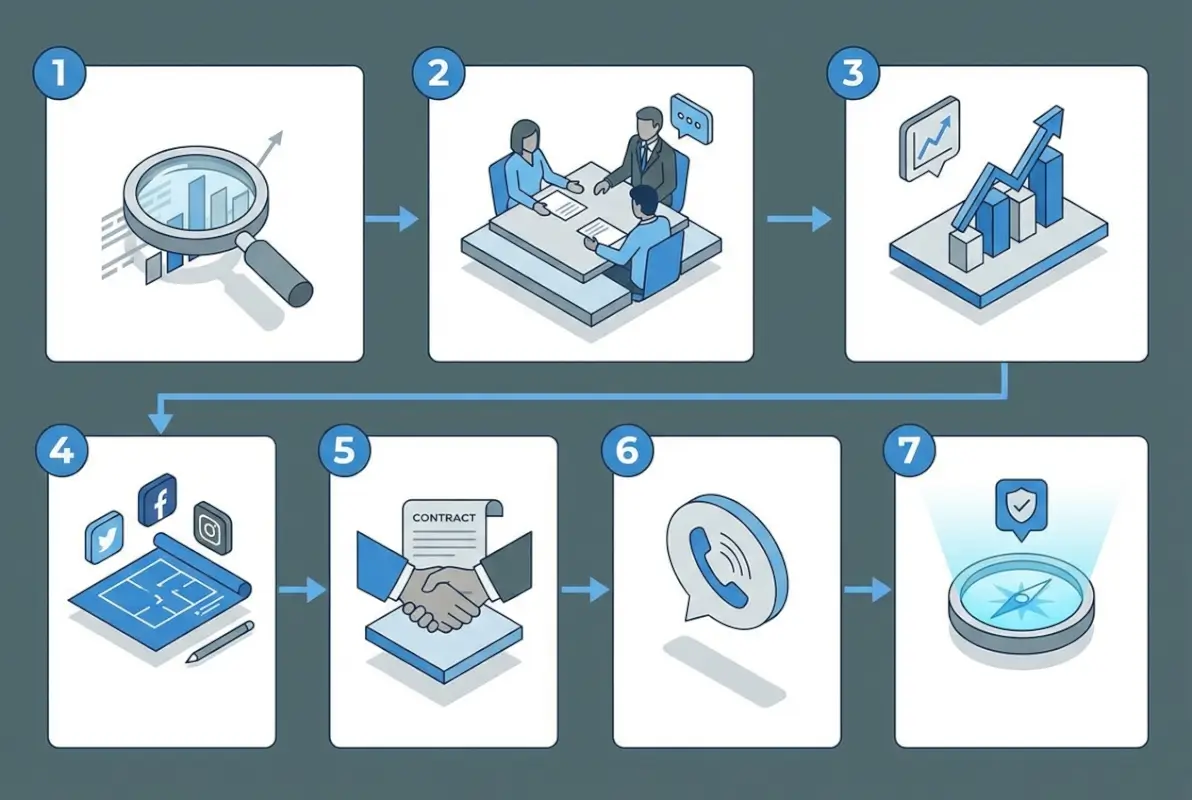 1

2

3

4

5

CONTRACT

6

7